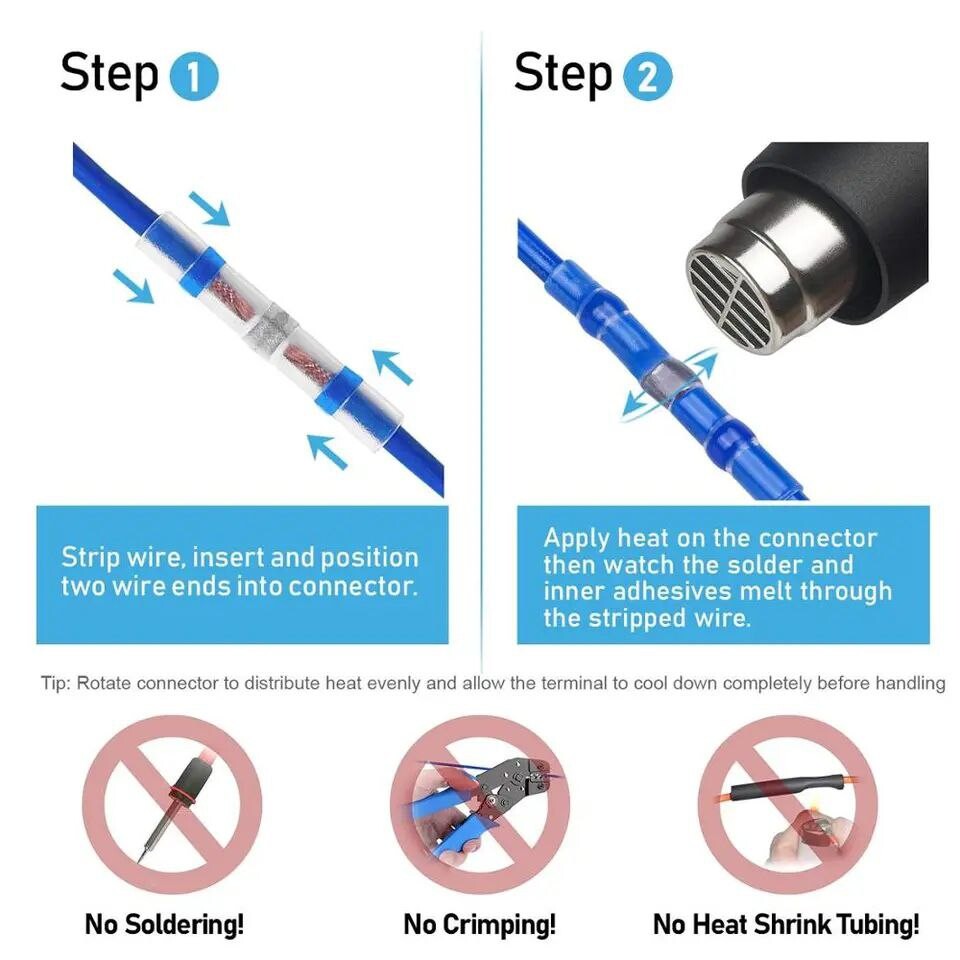 Step 1

Strip wire, insert and position two wire ends into connector.

Step 2

Apply heat on the connector then watch the solder and inner adhesives melt through the stripped wire.

Tip: Rotate connector to distribute heat evenly and allow the terminal to cool down completely before handling

No Soldering!

No Crimping!

No Heat Shrink Tubing!